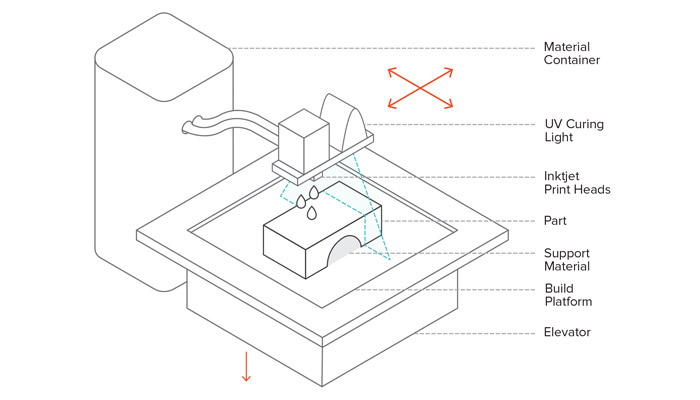 Material Container

UV Curing Light

Inktjet Print Heads

Part

Support Material

Build Platform

Elevator